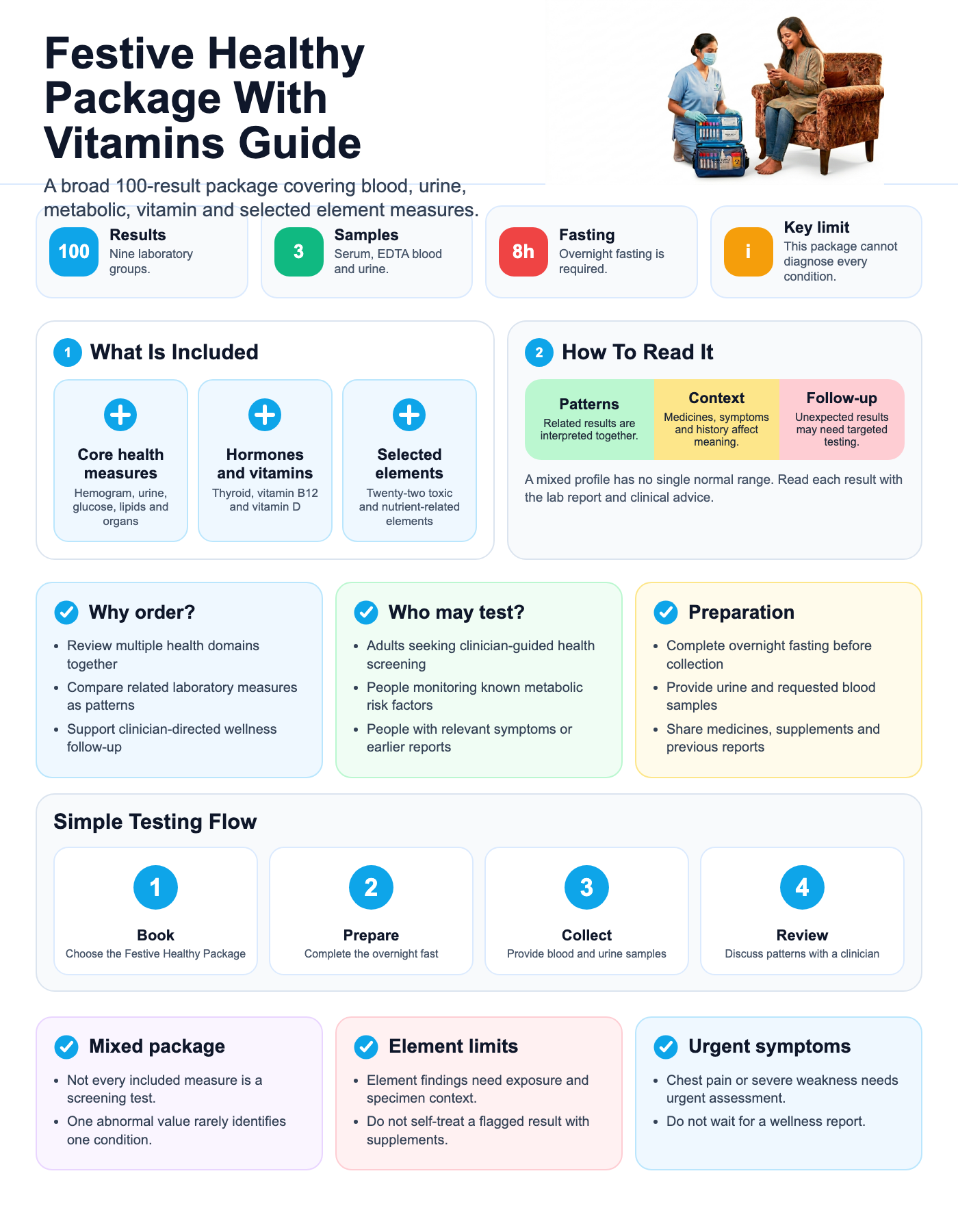 Festive Healthy Package With Vitamins Guide

A broad 100-result package covering blood, urine, metabolic, vitamin and selected element measures.

100
Results
Nine laboratory groups.

3
Samples
Serum, EDTA blood and urine.

8h
Fasting
Overnight fasting is required.

i
Key limit
This package cannot diagnose every condition.

1 What Is Included

Core health measures
Hemogram, urine, glucose, lipids and organs

Hormones and vitamins
Thyroid, vitamin B12 and vitamin D

Selected elements
Twenty-two toxic and nutrient-related elements

2 How To Read It

Patterns
Related results are interpreted together.

Context
Medicines, symptoms and history affect meaning.

Follow-up
Unexpected results may need targeted testing.

A mixed profile has no single normal range. Read each result with the lab report and clinical advice.

Why order?
• Review multiple health domains together
• Compare related laboratory measures as patterns
• Support clinician-directed wellness follow-up

Who may test?
• Adults seeking clinician-guided health screening
• People monitoring known metabolic risk factors
• People with relevant symptoms or earlier reports

Preparation
• Complete overnight fasting before collection
• Provide urine and requested blood samples
• Share medicines, supplements and previous reports

Simple Testing Flow

1
Book
Choose the Festive Healthy Package

2
Prepare
Complete the overnight fast

3
Collect
Provide blood and urine samples

4
Review
Discuss patterns with a clinician

Mixed package
• Not every included measure is a screening test.
• One abnormal value rarely identifies one condition.

Element limits
• Element findings need exposure and specimen context.
• Do not self-treat a flagged result with supplements.

Urgent symptoms
• Chest pain or severe weakness needs urgent assessment.
• Do not wait for a wellness report.